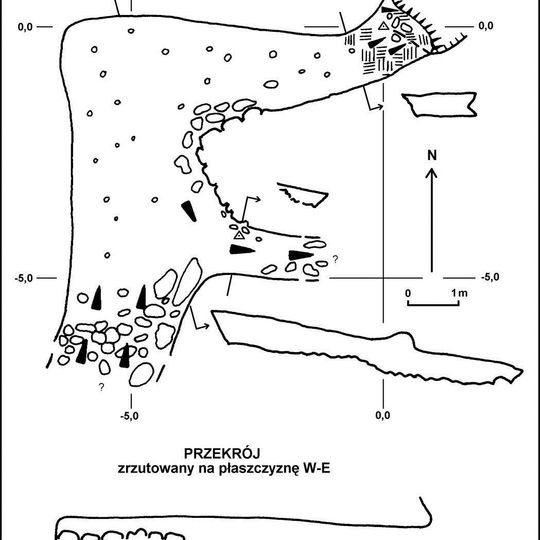 0,0

0,0

N

?

-5,0

-5,0

0 1m

?

-5,0

0,0

PRZEKRÓJ
zrzutowany na płaszczyznę W-E