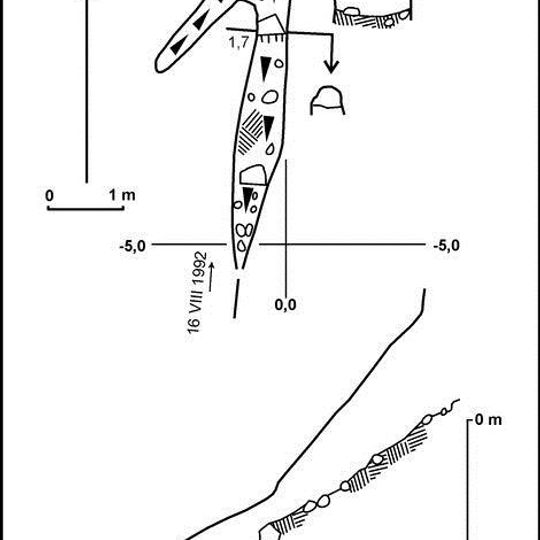 1,7

0 1 m

-5,0

-5,0

16 VIII 1992

0,0

0 m